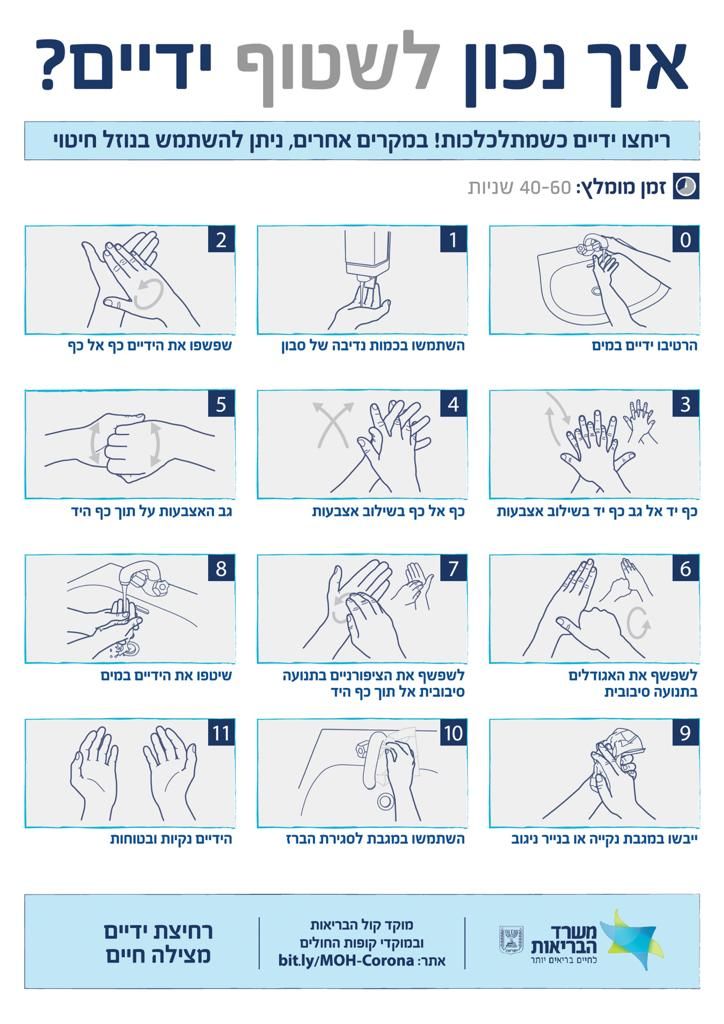 איך נכון לשטוף ידיים?

ריחצו ידיים כשמתלכלכות! במקרים אחרים, ניתן להשתמש בנוזל חיטוי

זמן מומלץ: 40-60 שניות

0
הרטיבו ידיים במים

1
השתמשו בכמות נדיבה של סבון

2
שפשפו את הידיים כף אל כף

3
כף יד אל גב כף יד בשילוב אצבעות

4
כף אל כף בשילוב אצבעות

5
גב האצבעות על תוך כף היד

6
לשפשף את האגודלים בתנועה סיבובית

7
לשפשף את הציפורניים בתנועה סיבובית אל תוך כף היד

8
שיטפו את הידיים במים

9
ייבשו במגבת נקייה או בנייר ניגוב

10
השתמשו במגבת לסגירת הברז

11
הידיים נקיות ובטוחות

משרד הבריאות
לחיים בריאים יותר

מוקד קול הבריאות
ובמוקדי קופות החולים
אתר: bit.ly/MOH-Corona

רחיצת ידיים
מצילה חיים